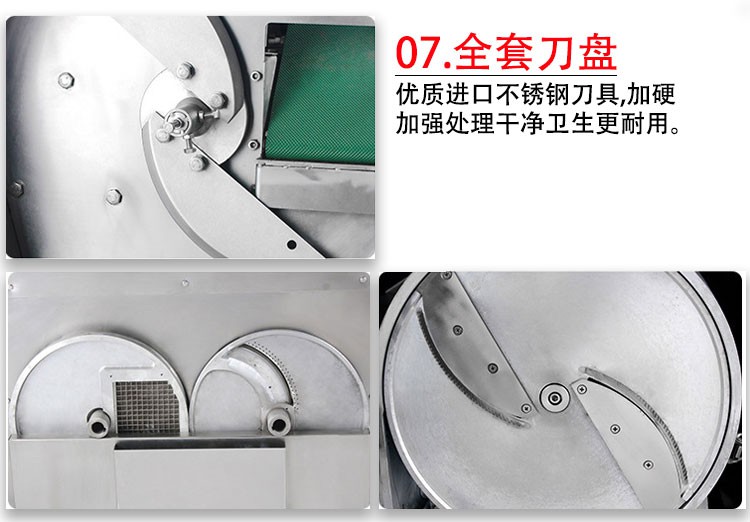 07.全套刀盘

优质进口不锈钢刀具,加硬加强处理干净卫生更耐用。